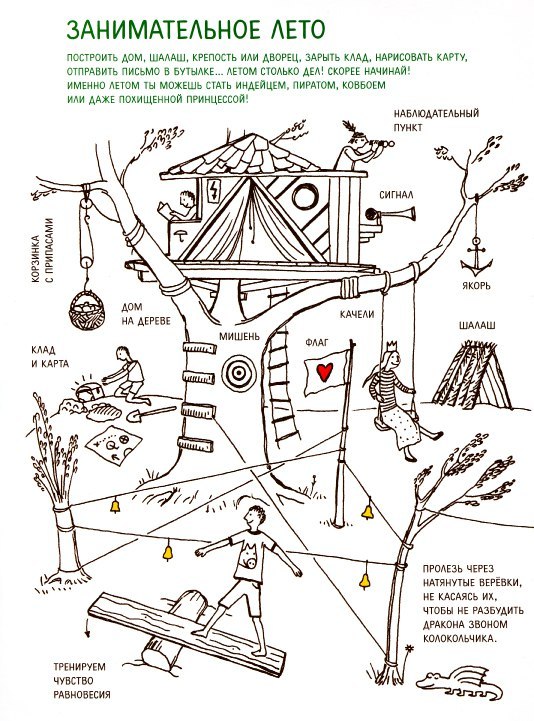 ЗАНИМАТЕЛЬНОЕ ЛЕТО

ПОСТРОИТЬ ДОМ, ШАЛАШ, КРЕПОСТЬ ИЛИ ДВОРЕЦ, ЗАРЫТЬ КЛАД, НАРИСОВАТЬ КАРТУ, ОТПРАВИТЬ ПИСЬМО В БУТЫЛКЕ... ЛЕТОМ СТОЛЬКО ДЕЛ! СКОРЕЕ НАЧИНАЙ! ИМЕННО ЛЕТОМ ТЫ МОЖЕШЬ СТАТЬ ИНДЕЙЦЕМ, ПИРАТОМ, КОВБОЕМ ИЛИ ДАЖЕ ПОХИЩЕННОЙ ПРИНЦЕССОЙ!

НАБЛЮДАТЕЛЬНЫЙ ПУНКТ

СИГНАЛ

КОРЗИНКА С ПРИПАСАМИ

ЯКОРЬ

ДОМ НА ДЕРЕВЕ

КАЧЕЛИ

ШАЛАШ

МИШЕНЬ

ФЛАГ

КЛАД И КАРТА

ПРОЛЕЗЬ ЧЕРЕЗ НАТЯНУТЫЕ ВЕРЁВКИ, НЕ КАСАЯСЬ ИХ, ЧТОБЫ НЕ РАЗБУДИТЬ ДРАКОНА ЗВОНОМ КОЛОКОЛЬЧИКА.

ТРЕНИРУЕМ ЧУВСТВО РАВНОВЕСИЯ