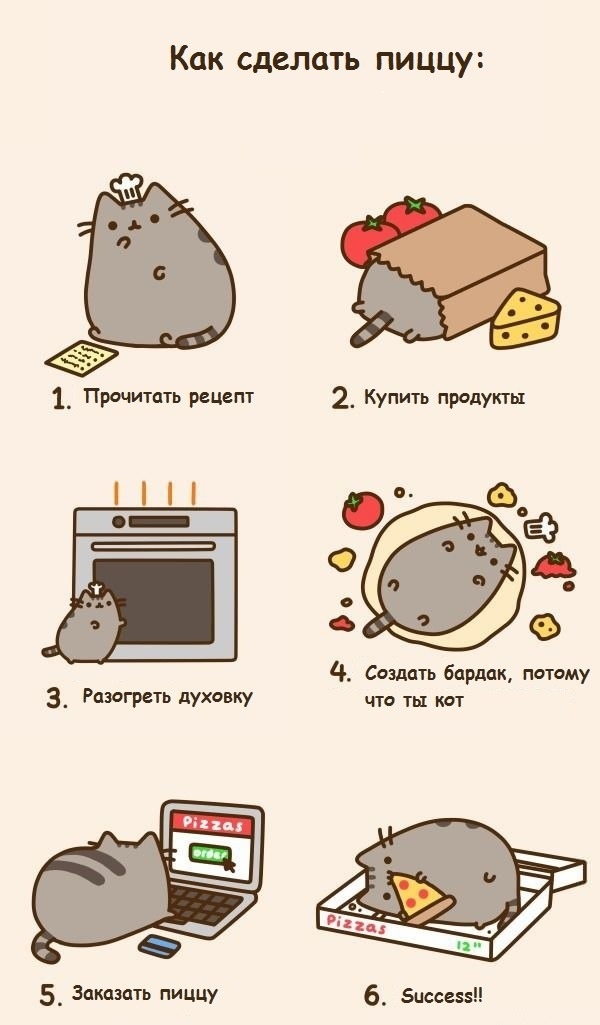 Как сделать пиццу:

1. Прочитать рецепт

2. Купить продукты

3. Разогреть духовку

4. Создать бардак, потому что ты кот

Pizzas

order

5. Заказать пиццу

Pizzas

12"

6. Success!!