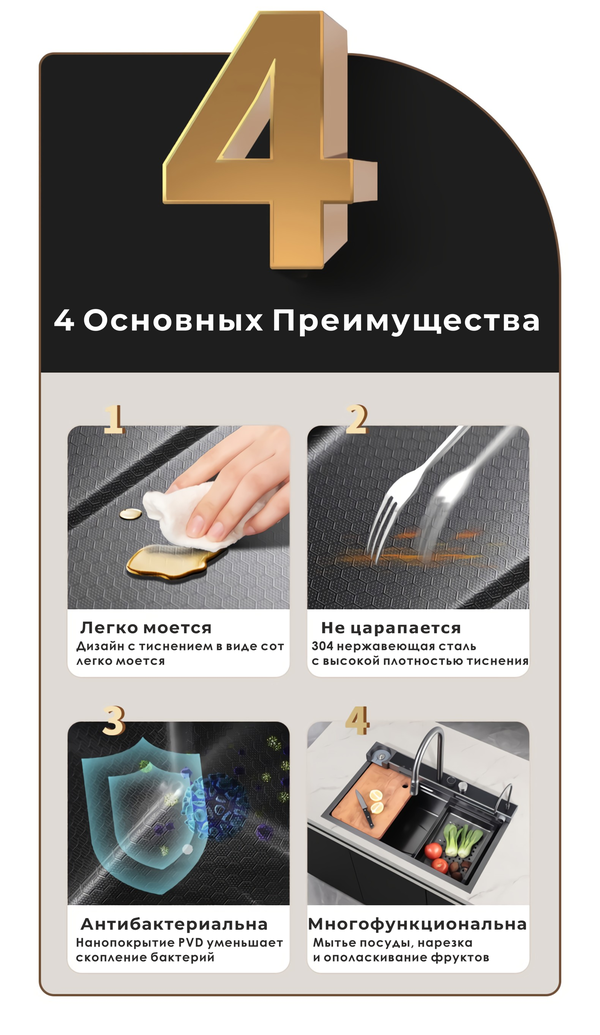 4

4 Основных Преимущества

1

Легко моется
Дизайн с тиснением в виде сот легко моется

2

Не царапается
304 нержавеющая сталь с высокой плотностью тиснения

3

Антибактериальна
Нанопокрытие PVD уменьшает скопление бактерий

4

Многофункциональна
Мытье посуды, нарезка и ополаскивание фруктов