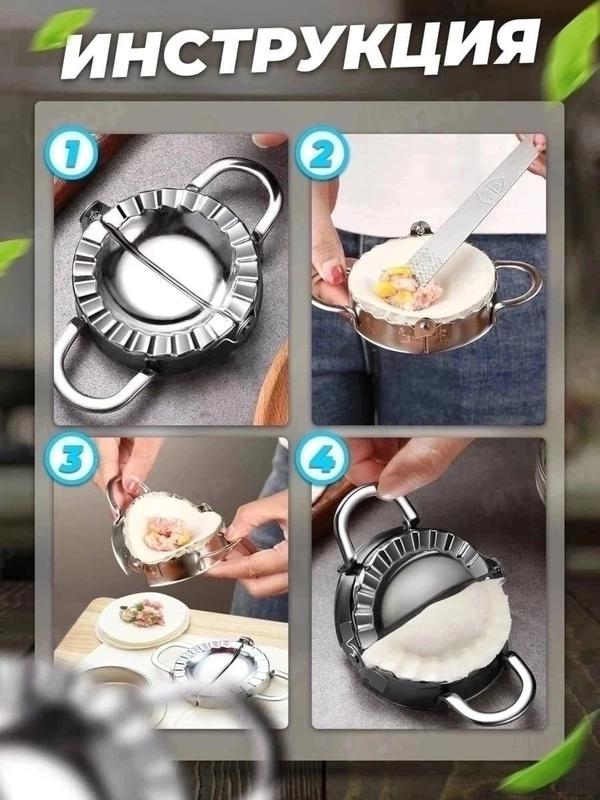 ИНСТРУКЦИЯ

1

2

3

4