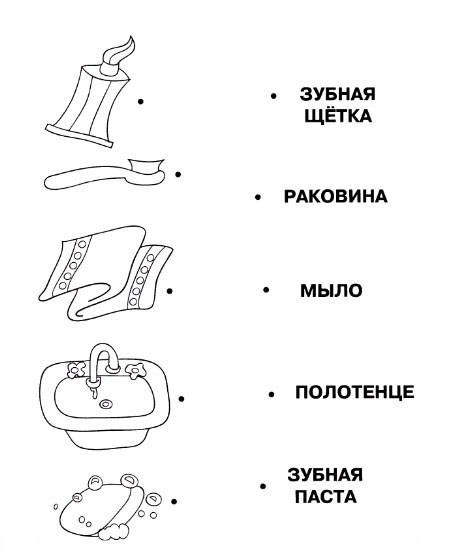 ЗУБНАЯ ЩЁТКА

РАКОВИНА

МЫЛО

ПОЛОТЕНЦЕ

ЗУБНАЯ ПАСТА