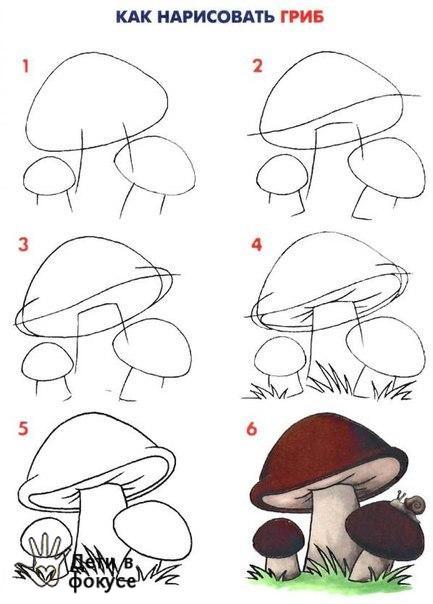 КАК НАРИСОВАТЬ ГРИБ

1

2

3

4

5

6

Дети в фокусе