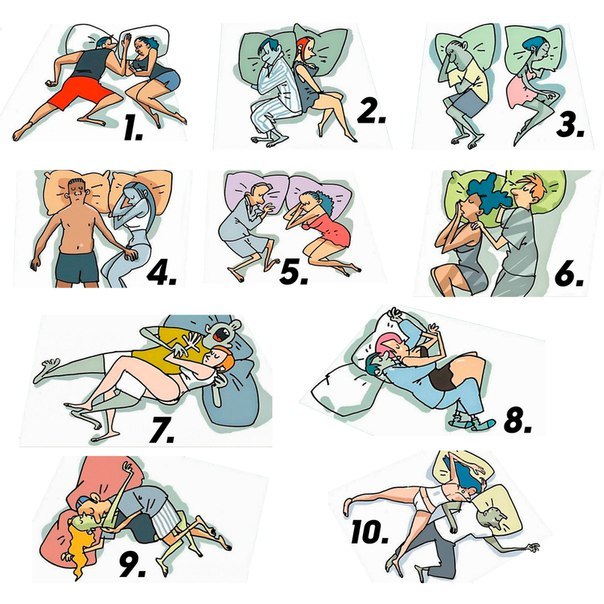 1.

2.

3.

4.

5.

6.

7.

8.

9.

10.