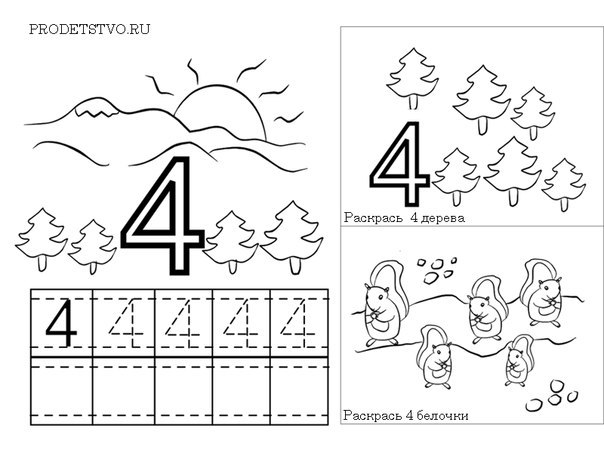 PRODETSTVO.RU

4

4 4 4 4 4

4

Раскрась 4 дерева

Раскрась 4 белочки