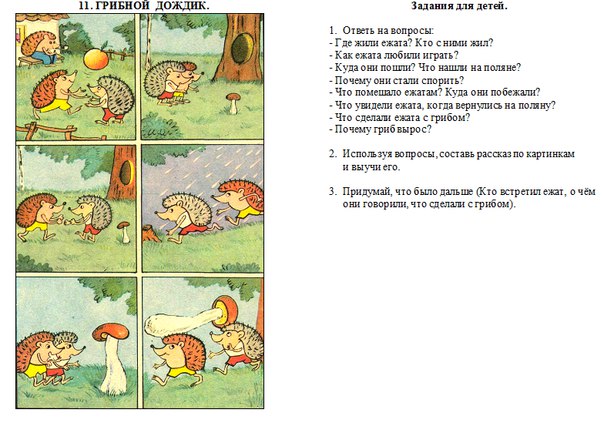 11. ГРИБНОЙ ДОЖДИК.

Задания для детей.

1. Ответь на вопросы:
- Где жили ежата? Кто с ними жил?
- Как ежата любили играть?
- Куда они пошли? Что нашли на поляне?
- Почему они стали спорить?
- Что помешало ежатам? Куда они побежали?
- Что увидели ежата, когда вернулись на поляну?
- Что сделали ежата с грибом?
- Почему гриб вырос?

2. Используя вопросы, составь рассказ по картинкам и выучи его.

3. Придумай, что было дальше (Кто встретил ежат, о чём они говорили, что сделали с грибом).