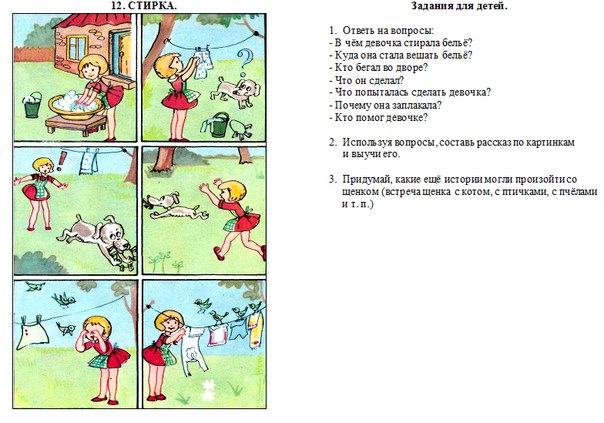 12. СТИРКА.

?

!

Задания для детей.

1. Ответь на вопросы:
- В чём девочка стирала бельё?
- Куда она стала вешать бельё?
- Кто бегал во дворе?
- Что он сделал?
- Что попыталась сделать девочка?
- Почему она заплакала?
- Кто помог девочке?

2. Используя вопросы, составь рассказ по картинкам и выучи его.

3. Придумай, какие ещё истории могли произойти со щенком (встреча щенка с котом, с птичками, с пчёлами и т. п.)